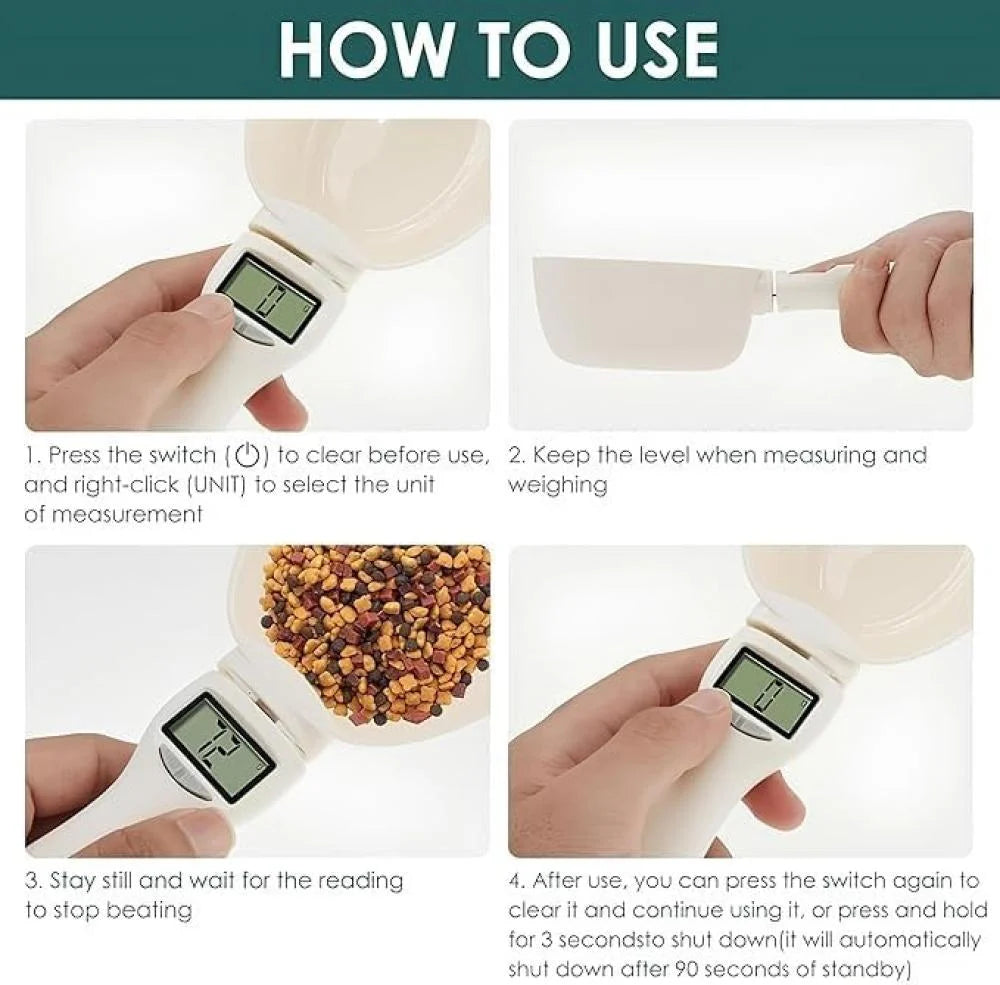 HOW TO USE

0

1. Press the switch (⏻) to clear before use, and right-click (UNIT) to select the unit of measurement

2. Keep the level when measuring and weighing

72

3. Stay still and wait for the reading to stop beating

0

4. After use, you can press the switch again to clear it and continue using it, or press and hold for 3 secondsto shut down(it will automatically shut down after 90 seconds of standby)